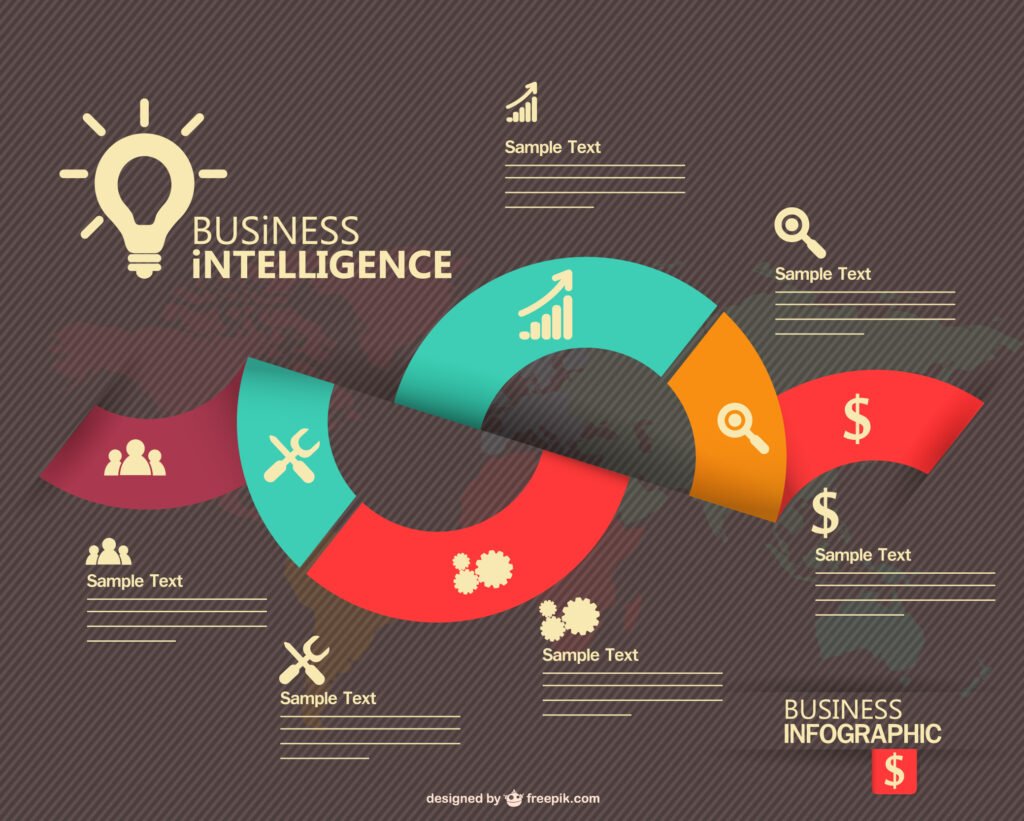 BUSiNESS
iNTELLIGENCE

Sample Text

Sample Text

$

$

Sample Text

Sample Text

Sample Text

Sample Text

BUSINESS
INFOGRAPHIC

$

designed by freepik.com